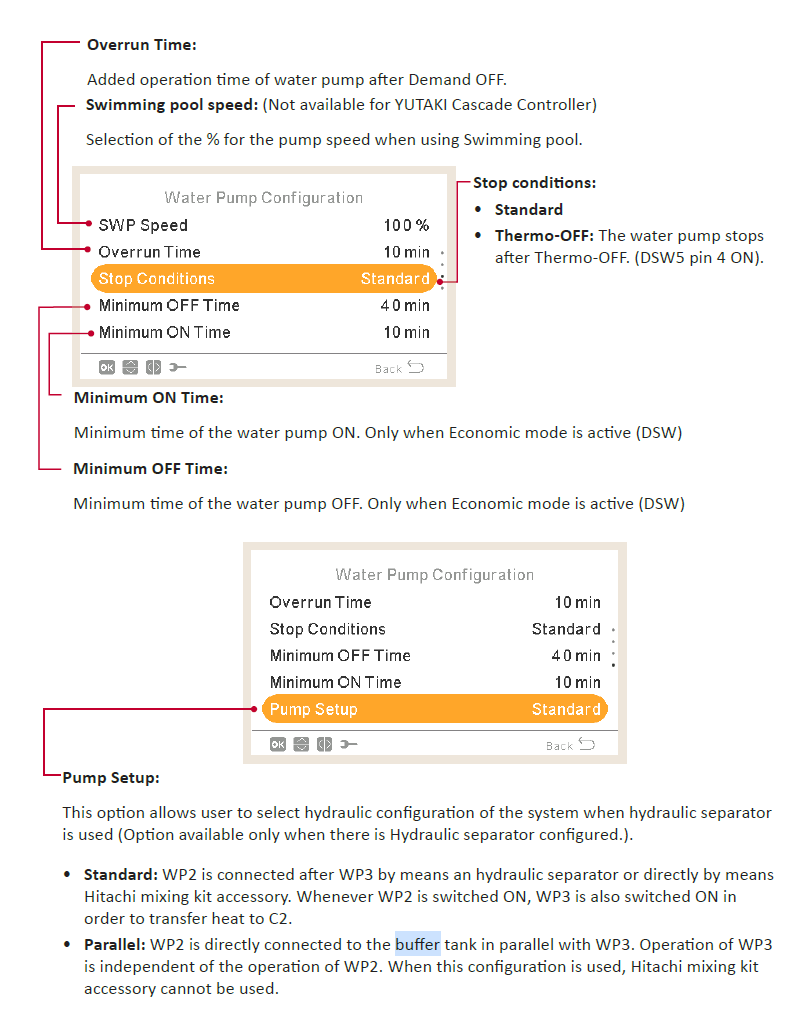 Overrun Time:

Added operation time of water pump after Demand OFF.

Swimming pool speed: (Not available for YUTAKI Cascade Controller)

Selection of the % for the pump speed when using Swimming pool.

Water Pump Configuration

SWP Speed 100 %

Overrun Time 10 min

Stop Conditions Standard

Minimum OFF Time 40 min

Minimum ON Time 10 min

OK Back

Stop conditions:

• Standard

• Thermo-OFF: The water pump stops after Thermo-OFF. (DSW5 pin 4 ON).

Minimum ON Time:

Minimum time of the water pump ON. Only when Economic mode is active (DSW)

Minimum OFF Time:

Minimum time of the water pump OFF. Only when Economic mode is active (DSW)

Water Pump Configuration

Overrun Time 10 min

Stop Conditions Standard

Minimum OFF Time 40 min

Minimum ON Time 10 min

Pump Setup Standard

OK Back

Pump Setup:

This option allows user to select hydraulic configuration of the system when hydraulic separator is used (Option available only when there is Hydraulic separator configured.).

• Standard: WP2 is connected after WP3 by means an hydraulic separator or directly by means Hitachi mixing kit accessory. Whenever WP2 is switched ON, WP3 is also switched ON in order to transfer heat to C2.

• Parallel: WP2 is directly connected to the buffer tank in parallel with WP3. Operation of WP3 is independent of the operation of WP2. When this configuration is used, Hitachi mixing kit accessory cannot be used.