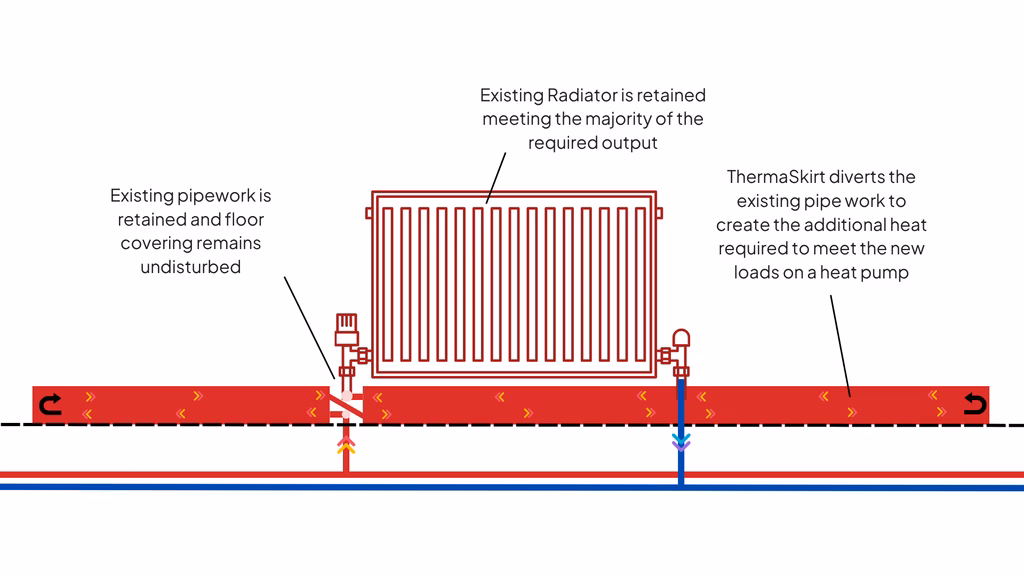 Existing Radiator is retained meeting the majority of the required output

Existing pipework is retained and floor covering remains undisturbed

ThermaSkirt diverts the existing pipe work to create the additional heat required to meet the new loads on a heat pump